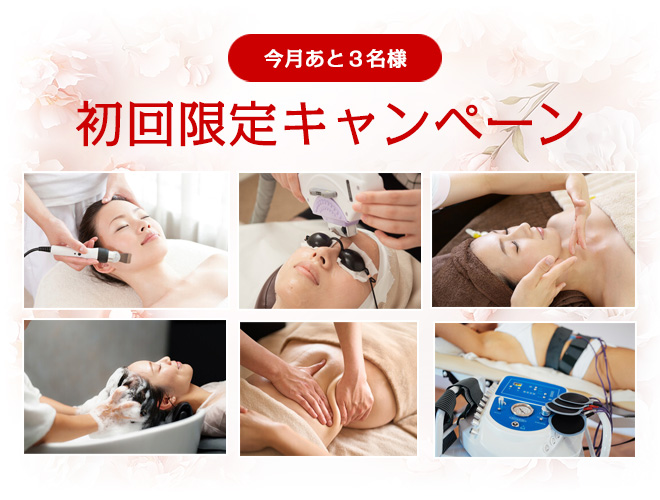 今月あと３名様

初回限定キャンペーン